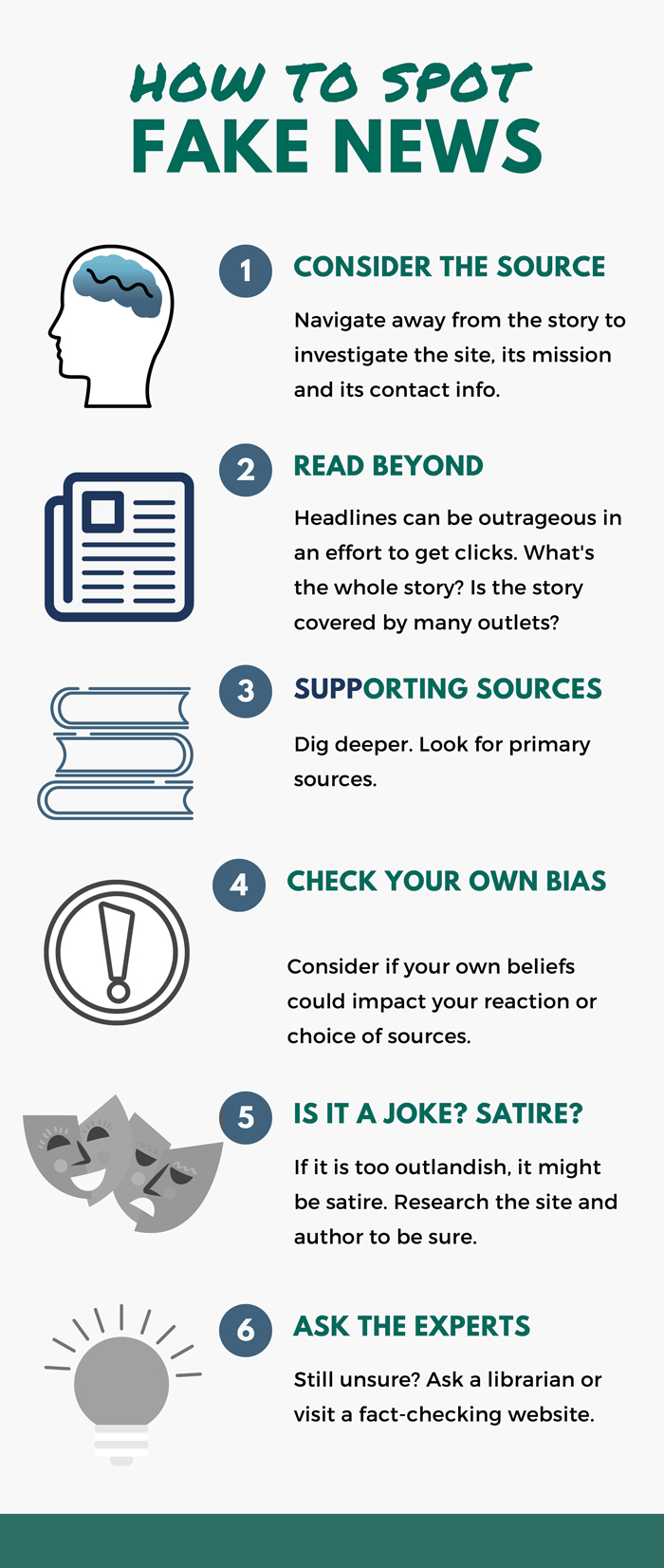 HOW TO SPOT
FAKE NEWS

1 CONSIDER THE SOURCE

Navigate away from the story to investigate the site, its mission and its contact info.

2 READ BEYOND

Headlines can be outrageous in an effort to get clicks. What's the whole story? Is the story covered by many outlets?

3 SUPPORTING SOURCES

Dig deeper. Look for primary sources.

4 CHECK YOUR OWN BIAS

Consider if your own beliefs could impact your reaction or choice of sources.

5 IS IT A JOKE? SATIRE?

If it is too outlandish, it might be satire. Research the site and author to be sure.

6 ASK THE EXPERTS

Still unsure? Ask a librarian or visit a fact-checking website.